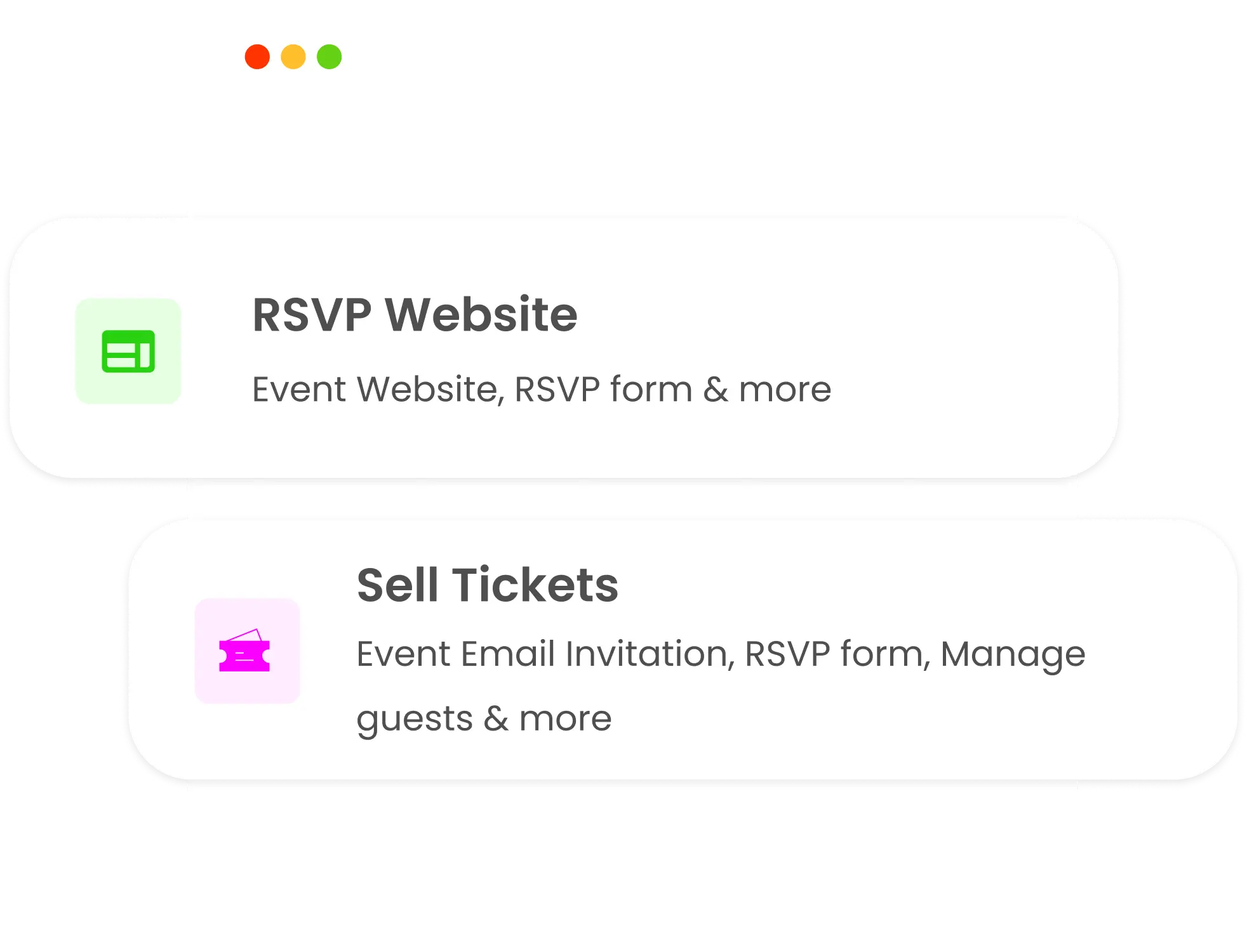 RSVP Website

Event Website, RSVP form & more

Sell Tickets

Event Email Invitation, RSVP form, Manage guests & more